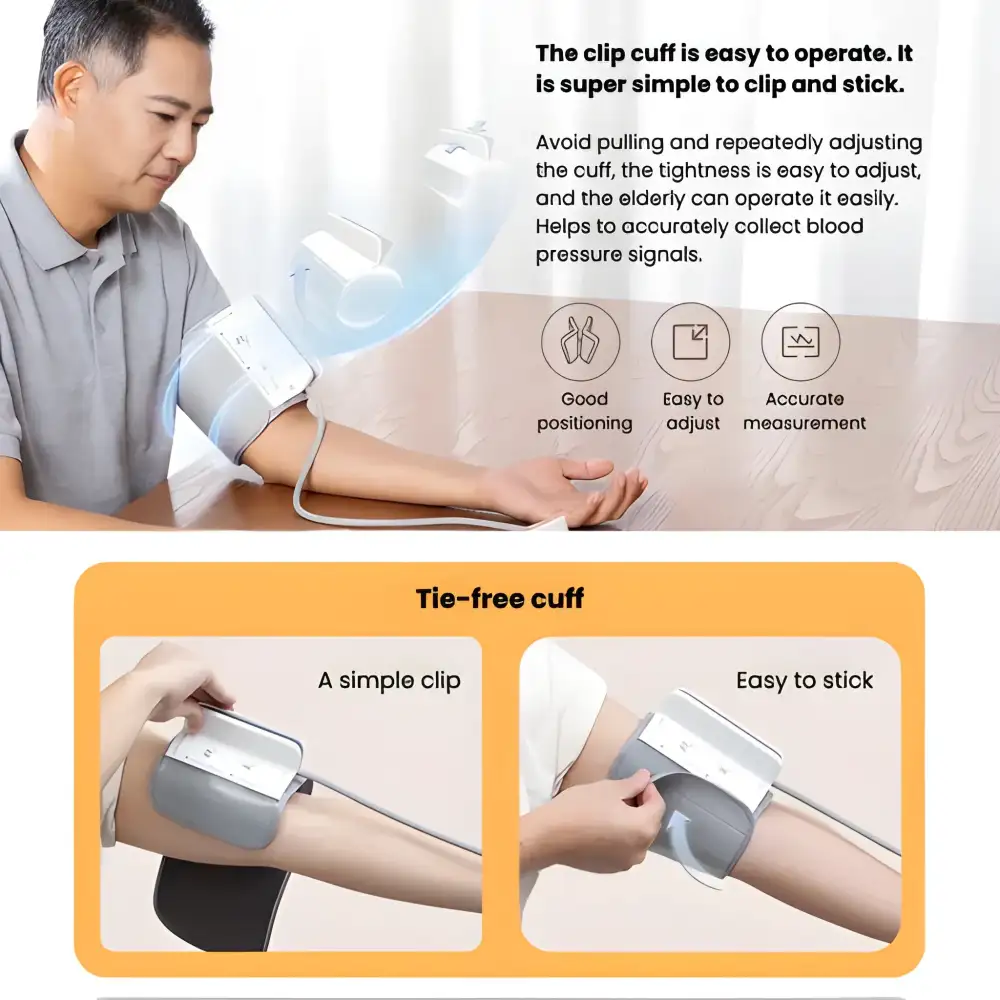 The clip cuff is easy to operate. It is super simple to clip and stick.

Avoid pulling and repeatedly adjusting the cuff, the tightness is easy to adjust, and the elderly can operate it easily. Helps to accurately collect blood pressure signals.

Good positioning

Easy to adjust

Accurate measurement

Tie-free cuff

A simple clip

Easy to stick