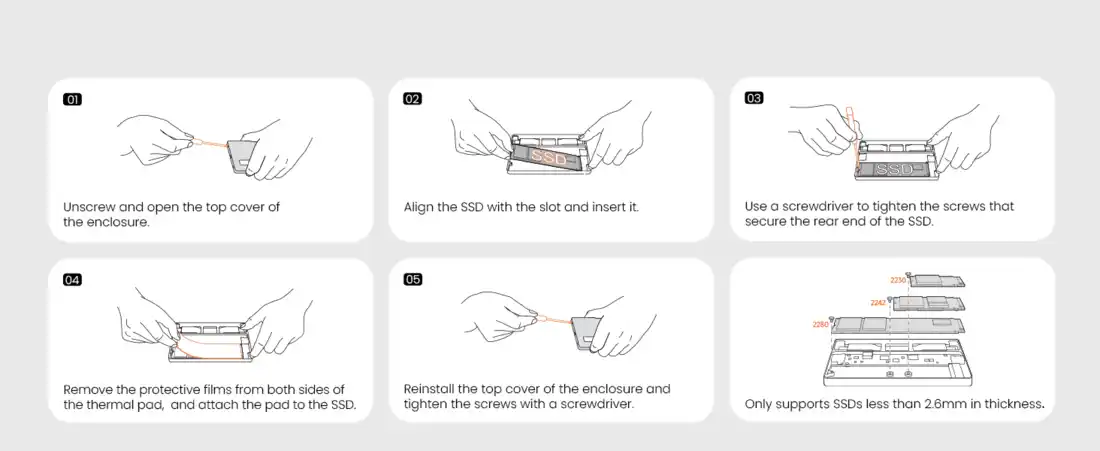 01

Unscrew and open the top cover of the enclosure.

02

SSD

Align the SSD with the slot and insert it.

03

SSD

Use a screwdriver to tighten the screws that secure the rear end of the SSD.

04

Remove the protective films from both sides of the thermal pad,  and attach the pad to the SSD.

05

Reinstall the top cover of the enclosure and tighten the screws with a screwdriver.

2230

2242

2280

Only supports SSDs less than 2.6mm in thickness.