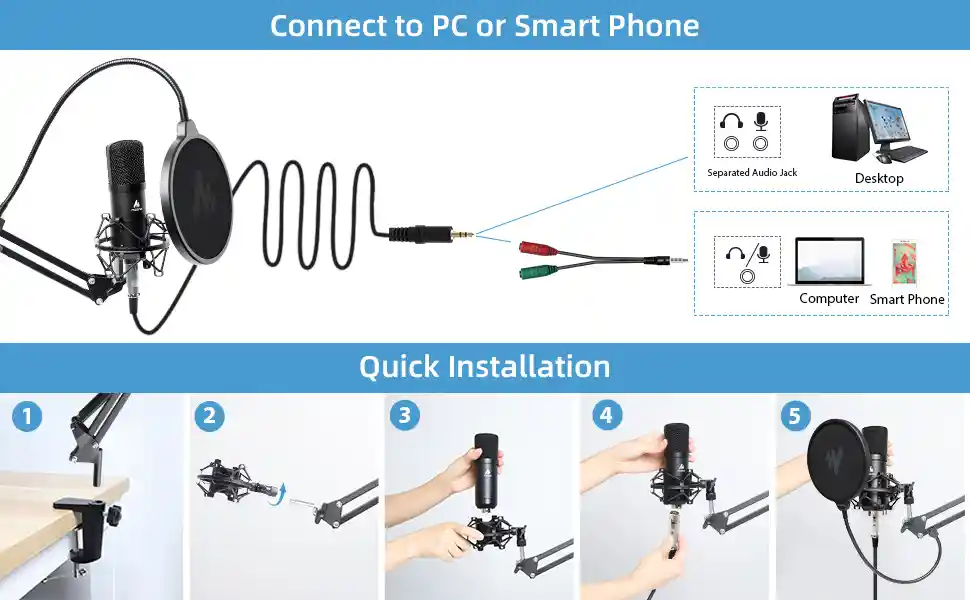 Connect to PC or Smart Phone

Separated Audio Jack

Desktop

Computer

Smart Phone

Quick Installation

1

2

3

4

5