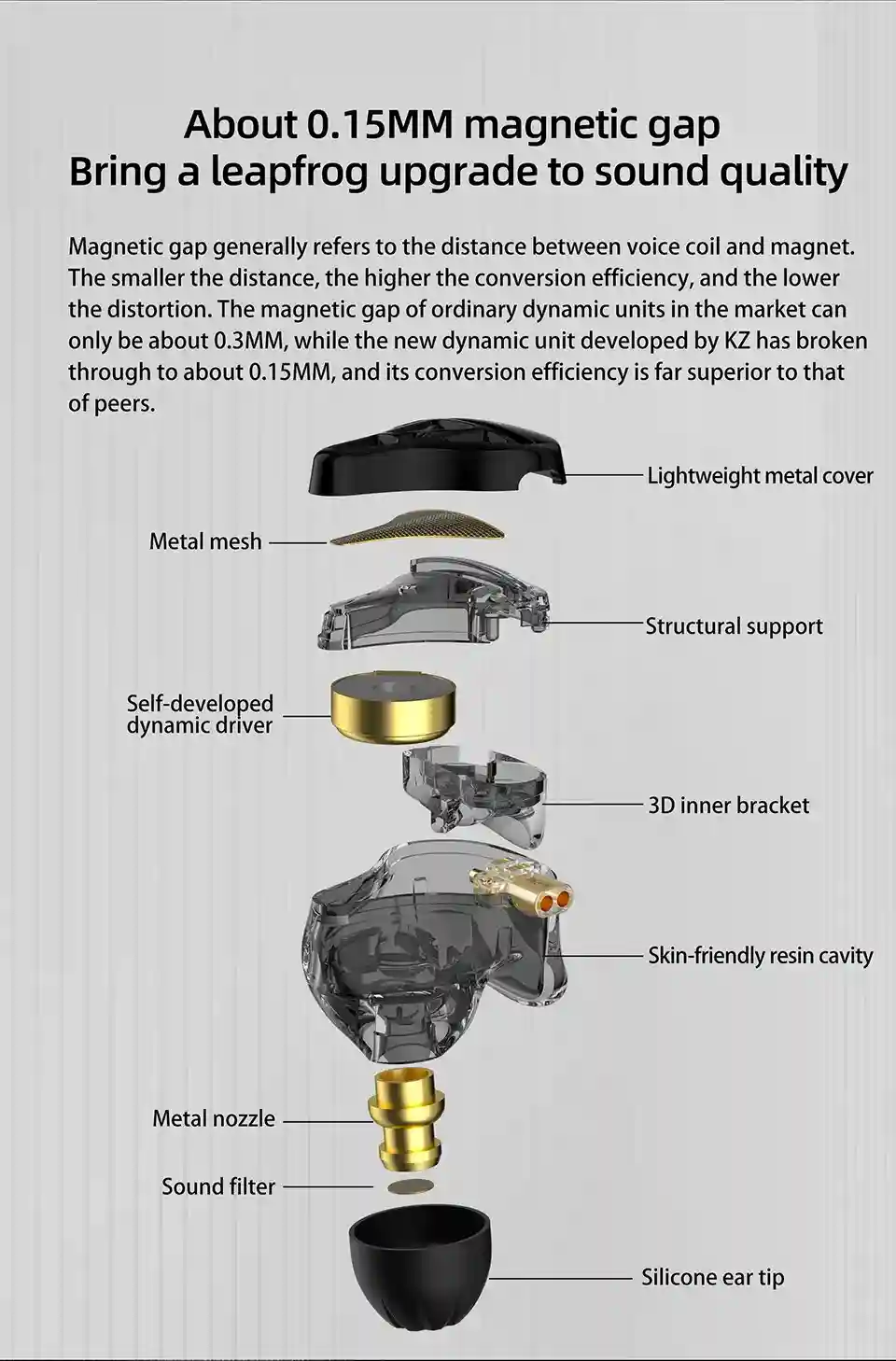 About 0.15MM magnetic gap
Bring a leapfrog upgrade to sound quality

Magnetic gap generally refers to the distance between voice coil and magnet. The smaller the distance, the higher the conversion efficiency, and the lower the distortion. The magnetic gap of ordinary dynamic units in the market can only be about 0.3MM, while the new dynamic unit developed by KZ has broken through to about 0.15MM, and its conversion efficiency is far superior to that of peers.

Lightweight metal cover

Metal mesh

Structural support

Self-developed dynamic driver

3D inner bracket

Skin-friendly resin cavity

Metal nozzle

Sound filter

Silicone ear tip