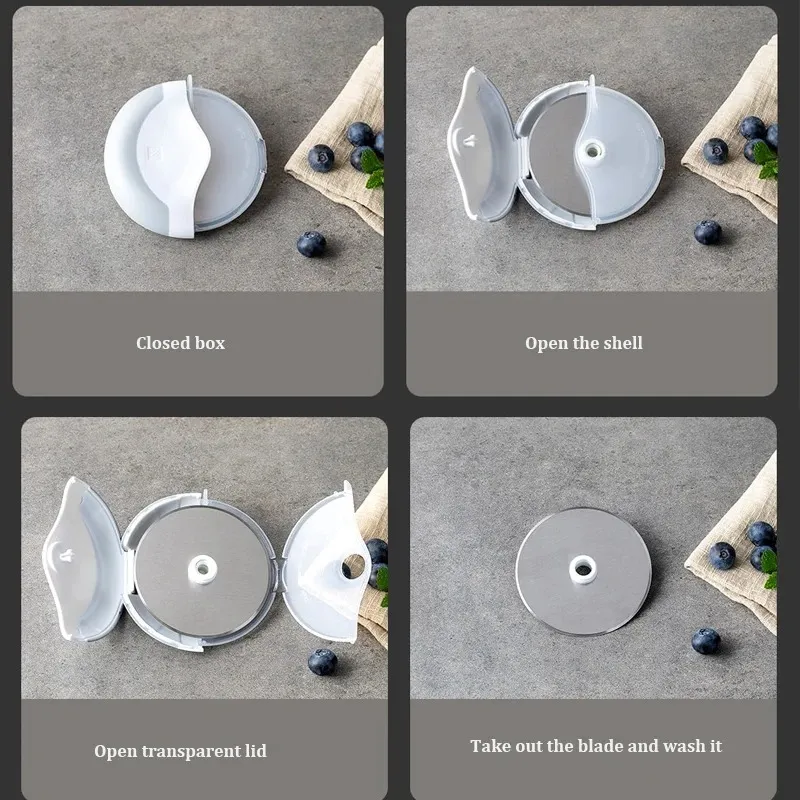 Closed box

Open the shell

Open transparent lid

Take out the blade and wash it