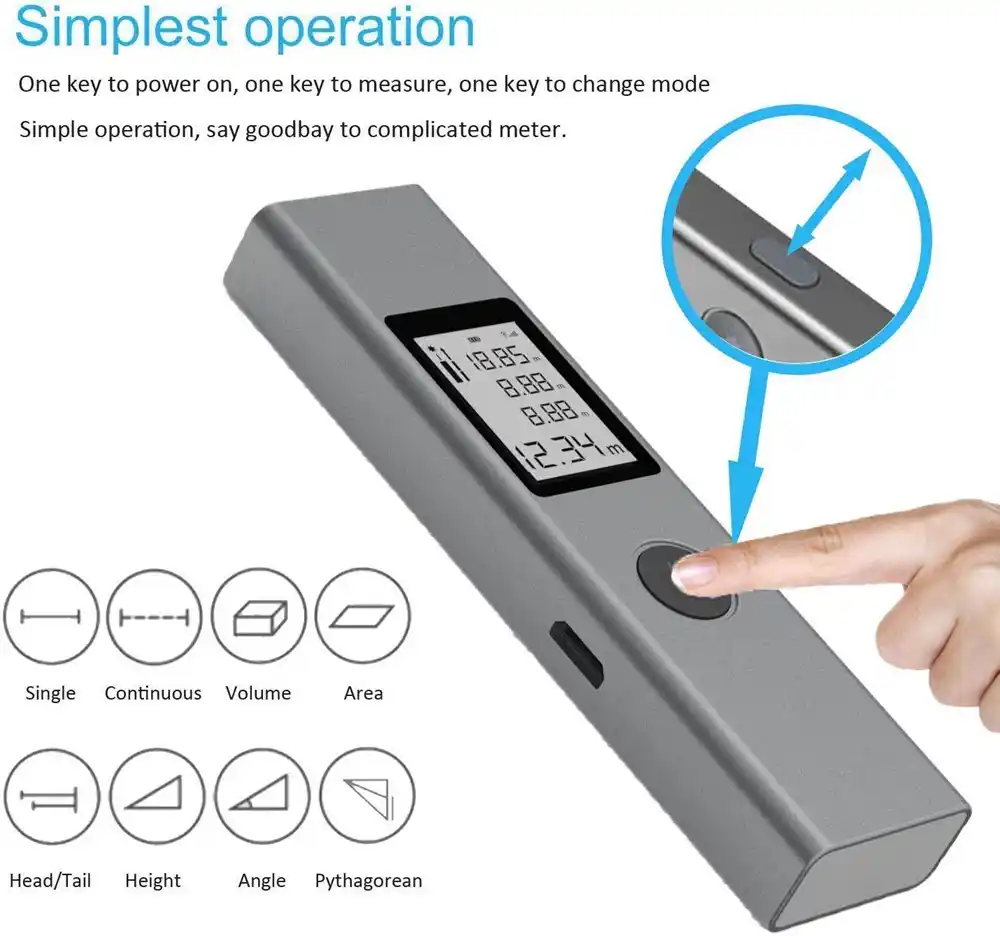 Simplest operation

One key to power on, one key to measure, one key to change mode

Simple operation, say goodbay to complicated meter.

18.85 m
8.88 m
8.88 m
12.34 m

Single
Continuous
Volume
Area

Head/Tail
Height
Angle
Pythagorean